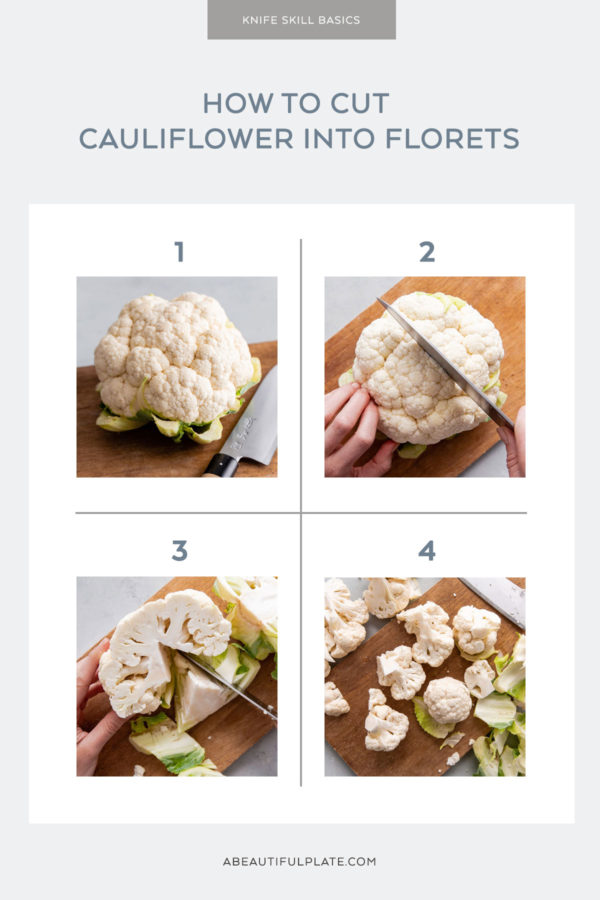 KNIFE SKILL BASICS

HOW TO CUT CAULIFLOWER INTO FLORETS

1

2

3

4

ABEAUTIFULPLATE.COM