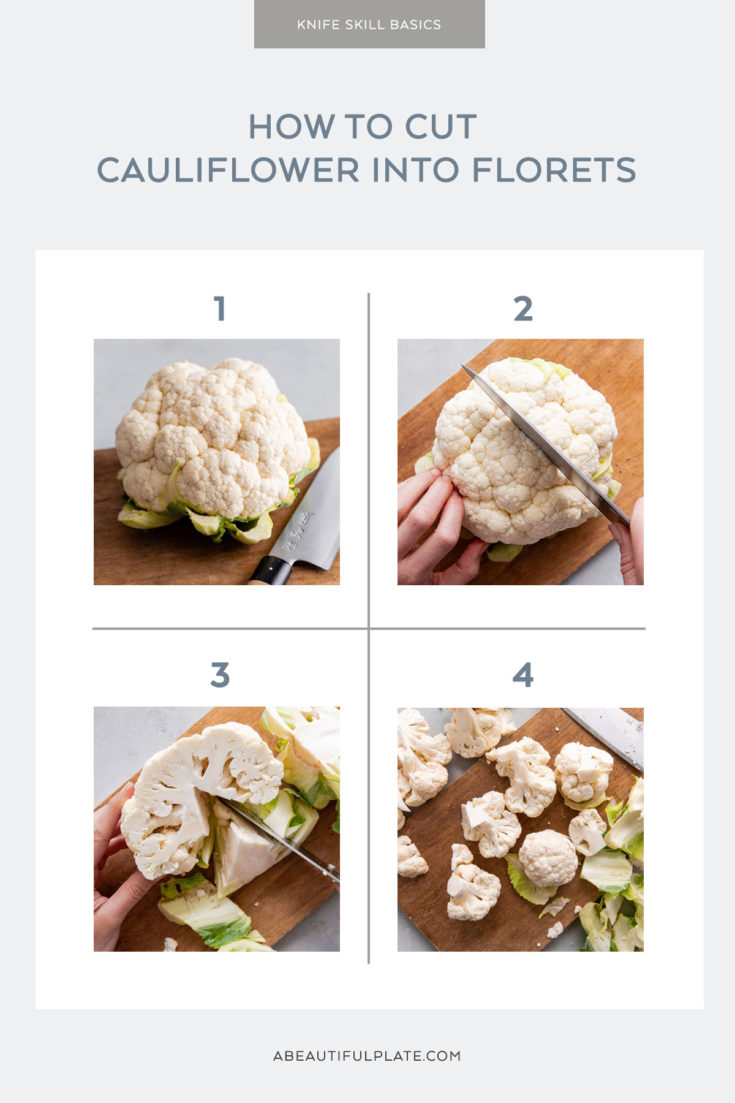 KNIFE SKILL BASICS

HOW TO CUT CAULIFLOWER INTO FLORETS

1

2

3

4

ABEAUTIFULPLATE.COM