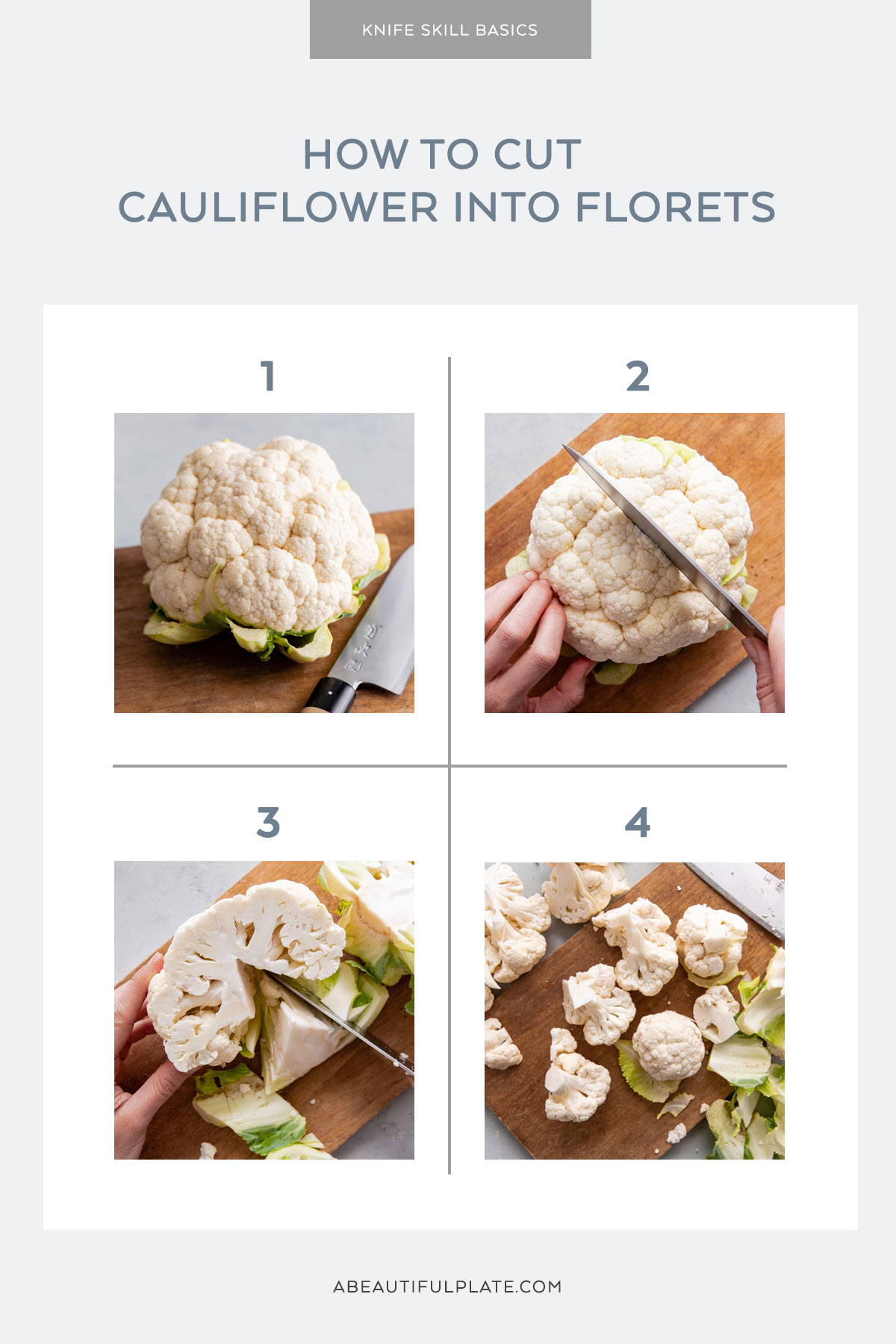 KNIFE SKILL BASICS

HOW TO CUT
CAULIFLOWER INTO FLORETS

1

2

3

4

ABEAUTIFULPLATE.COM